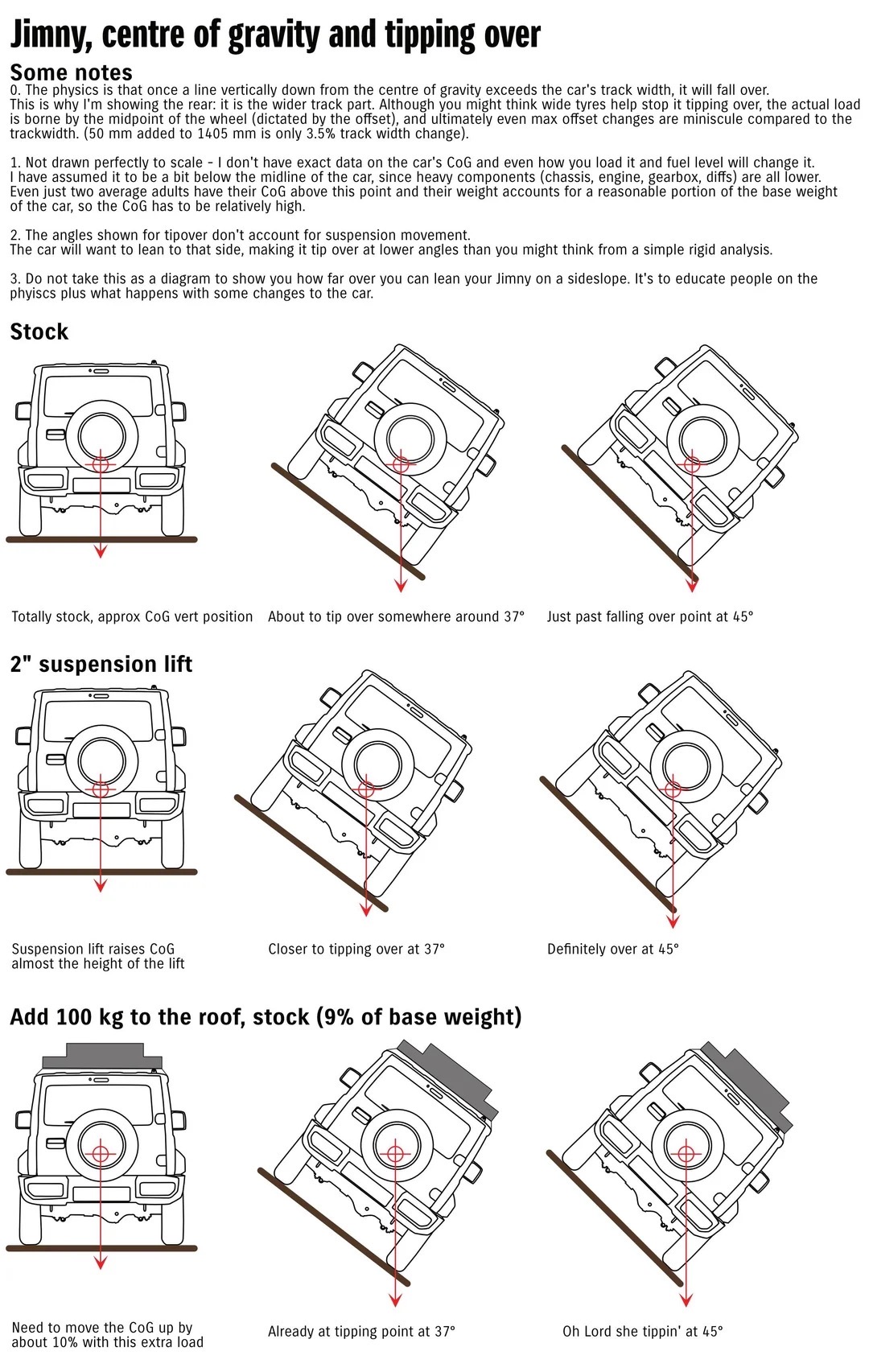 Jimny, centre of gravity and tipping over

Some notes

0. The physics is that once a line vertically down from the centre of gravity exceeds the car's track width, it will fall over. This is why I'm showing the rear: it is the wider track part. Although you might think wide tyres help stop it tipping over, the actual load is borne by the midpoint of the wheel (dictated by the offset), and ultimately even max offset changes are miniscule compared to the trackwidth. (50 mm added to 1405 mm is only 3.5% track width change).

1. Not drawn perfectly to scale - I don't have exact data on the car's CoG and even how you load it and fuel level will change it. I have assumed it to be a bit below the midline of the car, since heavy components (chassis, engine, gearbox, diffs) are all lower. Even just two average adults have their CoG above this point and their weight accounts for a reasonable portion of the base weight of the car, so the CoG has to be relatively high.

2. The angles shown for tipover don't account for suspension movement. The car will want to lean to that side, making it tip over at lower angles than you might think from a simple rigid analysis.

3. Do not take this as a diagram to show you how far over you can lean your Jimny on a sideslope. It's to educate people on the phyiscs plus what happens with some changes to the car.

Stock

Totally stock, approx CoG vert position

About to tip over somewhere around 37°

Just past falling over point at 45°

2" suspension lift

Suspension lift raises CoG almost the height of the lift

Closer to tipping over at 37°

Definitely over at 45°

Add 100 kg to the roof, stock (9% of base weight)

Need to move the CoG up by about 10% with this extra load

Already at tipping point at 37°

Oh Lord she tippin' at 45°